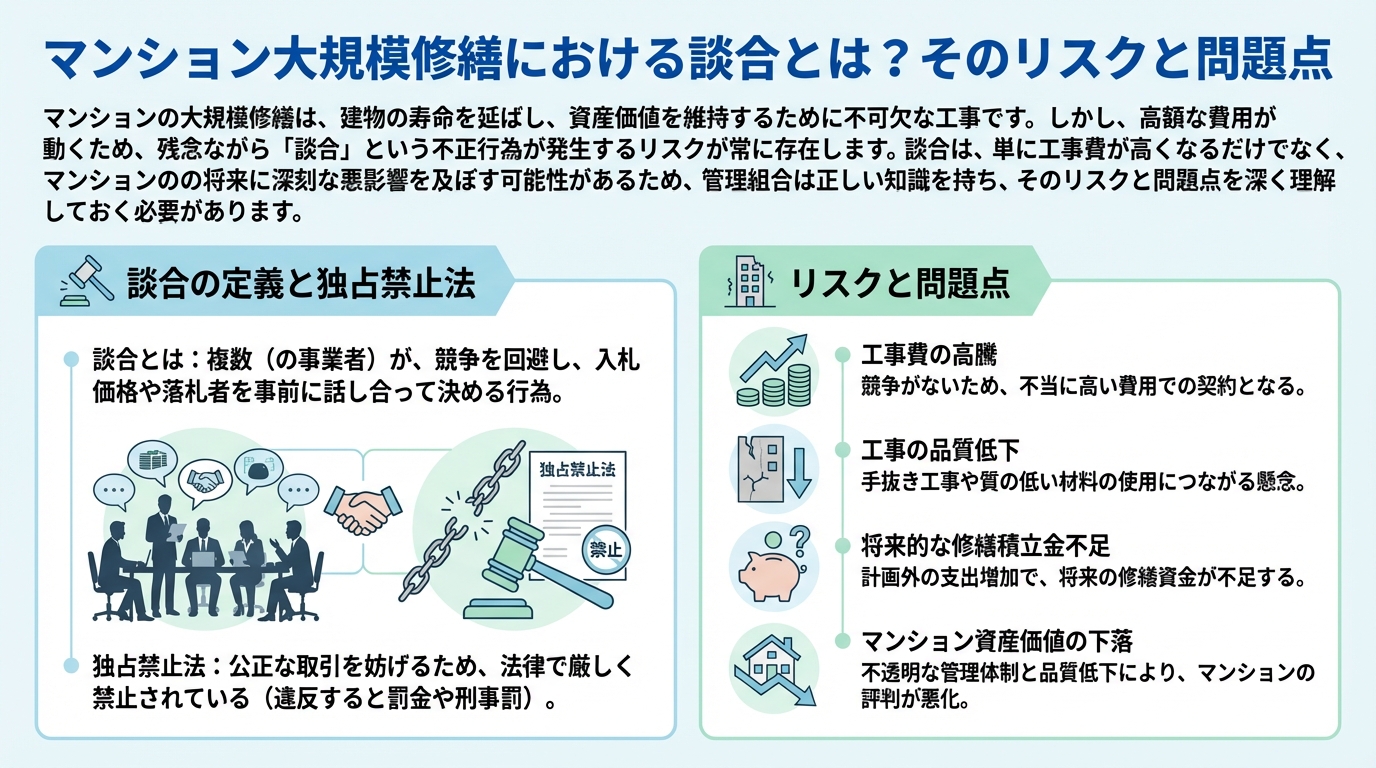 マンション大規模修繕における談合とは？そのリスクと問題点

マンションの大規模修繕は、建物の寿命を延ばし、資産価値を維持するために不可欠な工事です。しかし、高額な費用が動くため、残念ながら「談合」という不正行為が発生するリスクが常に存在します。談合は、単に工事費が高くなるだけでなく、マンションのの将来に深刻な悪影響を及ぼす可能性があるため、管理組合は正しい知識を持ち、そのリスクと問題点を深く理解しておく必要があります。

談合の定義と独占禁止法

談合とは：複数（の事業者）が、競争を回避し、入札価格や落札者を事前に話し合って決める行為。

独占禁止法

禁止

独占禁止法：公正な取引を妨げるため、法律で厳しく禁止されている（違反すると罰金や刑事罰）。

リスクと問題点

工事費の高騰
競争がないため、不当に高い費用での契約となる。

工事の品質低下
手抜き工事や質の低い材料の使用につながる懸念。

将来的な修繕積立金不足
計画外の支出増加で、将来の修繕資金が不足する。

マンション資産価値の下落
不透明な管理体制と品質低下により、マンションの評判が悪化。